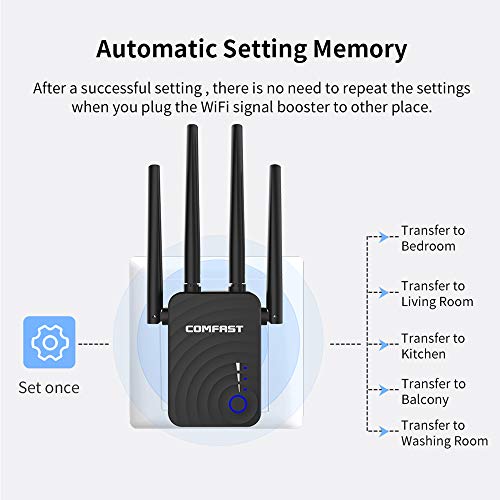 Automatic Setting Memory

After a successful setting , there is no need to repeat the settings when you plug the WiFi signal booster to other place.

COMFAST

Set once

Transfer to Bedroom

Transfer to Living Room

Transfer to Kitchen

Transfer to Balcony

Transfer to Washing Room