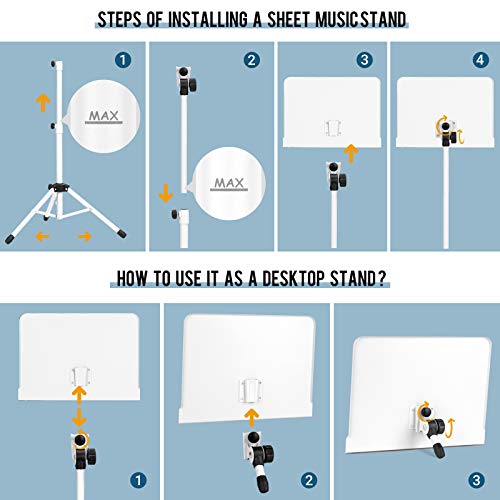 STEPS OF INSTALLING A SHEET MUSICSTAND

1

MAX

2

MAX

3

4

HOW TO USE IT AS A DESKTOP STAND?

1

2

3