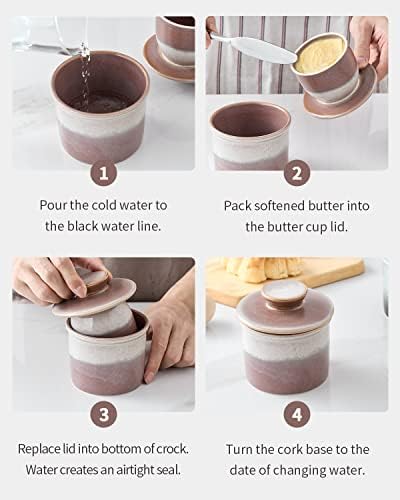 1

Pour the cold water to the black water line.

2

Pack softened butter into the butter cup lid.

3

Replace lid into bottom of crock. Water creates an airtight seal.

4

Turn the cork base to the date of changing water.