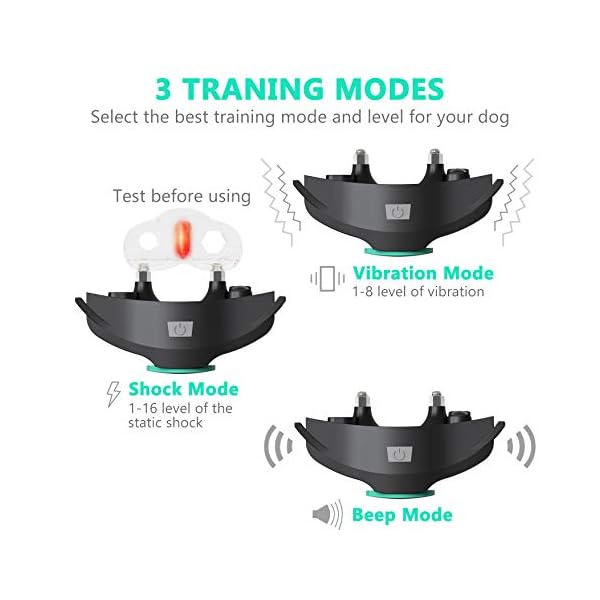 3 TRANING MODES
Select the best training mode and level for your dog

Test before using

Vibration Mode
1-8 level of vibration

Shock Mode
1-16 level of the static shock

Beep Mode