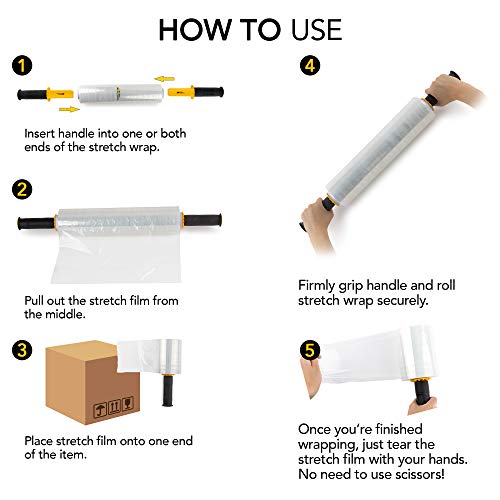 HOW TO USE

1

Insert handle into one or both ends of the stretch wrap.

2

Pull out the stretch film from the middle.

3

Place stretch film onto one end of the item.

4

Firmly grip handle and roll stretch wrap securely.

5

Once you're finished wrapping, just tear the stretch film with your hands. No need to use scissors!