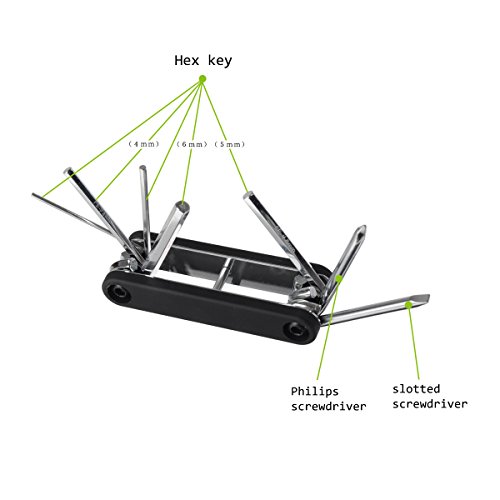 Hex key

(4mm)

(6mm) (5mm)

Philips screwdriver

slotted screwdriver