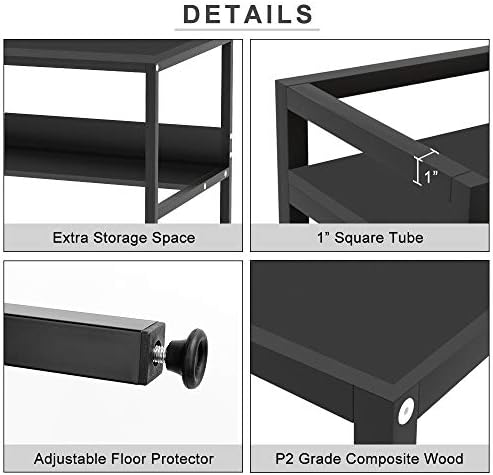 DETAILS

Extra Storage Space

1"

1" Square Tube

Adjustable Floor Protector

P2 Grade Composite Wood