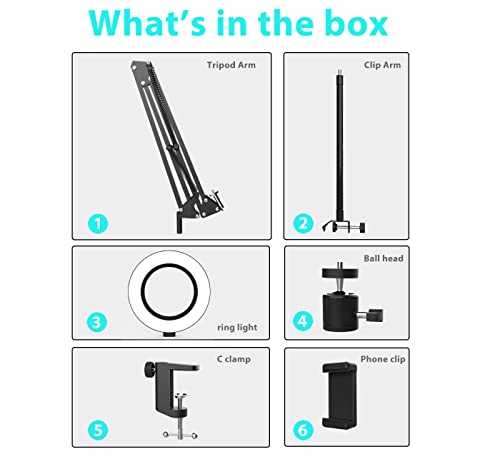 What's in the box

Tripod Arm

1

Clip Arm

2

3

ring light

Ball head

4

C clamp

5

Phone clip

6