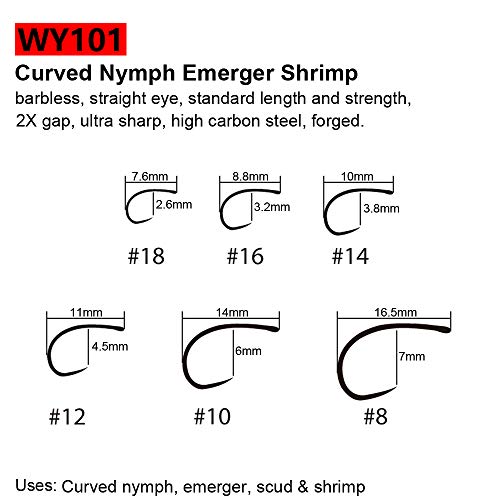 WY101

Curved Nymph Emerger Shrimp

barbless, straight eye, standard length and strength, 2X gap, ultra sharp, high carbon steel, forged.

7.6mm
2.6mm
#18

8.8mm
3.2mm
#16

10mm
3.8mm
#14

11mm
4.5mm
#12

14mm
6mm
#10

16.5mm
7mm
#8

Uses: Curved nymph, emerger, scud & shrimp