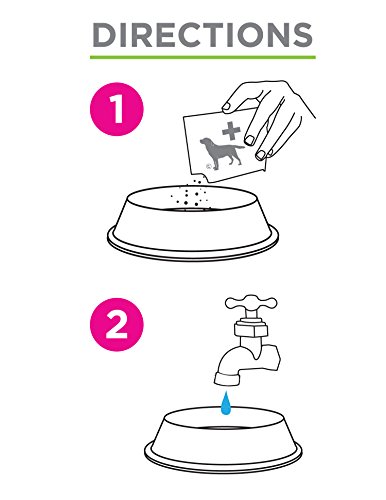 DIRECTIONS

1

2