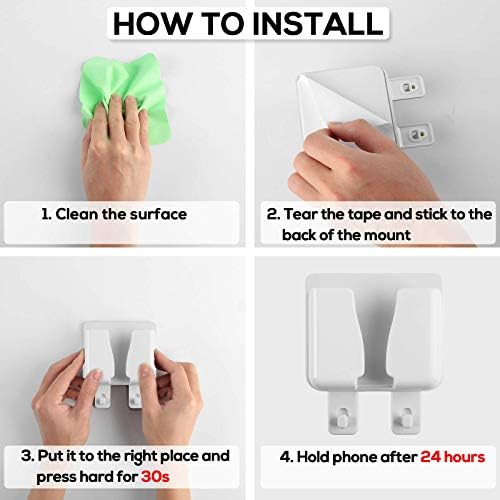 HOW TO INSTALL

1. Clean the surface

2. Tear the tape and stick to the back of the mount

3. Put it to the right place and press hard for 30s

4. Hold phone after 24 hours