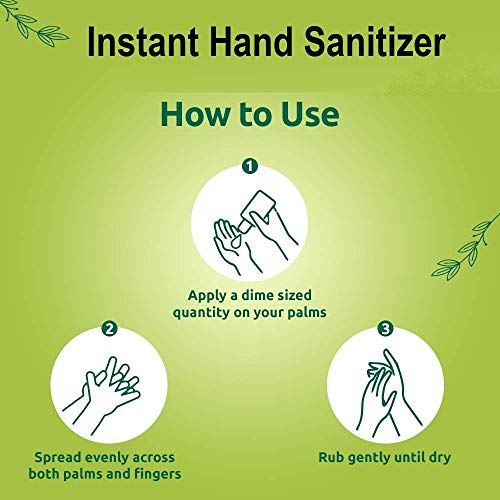 Instant Hand Sanitizer

How to Use

1

Apply a dime sized quantity on your palms

2

Spread evenly across both palms and fingers

3

Rub gently until dry