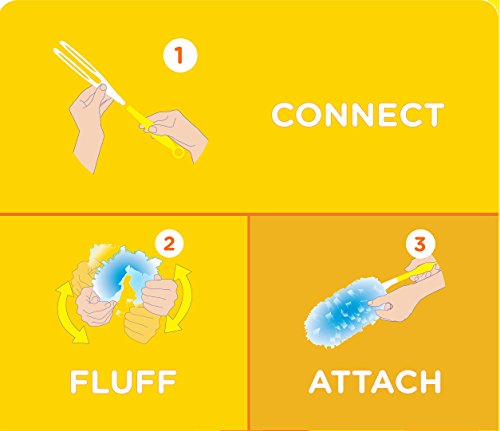 1

CONNECT

2

FLUFF

3

ATTACH