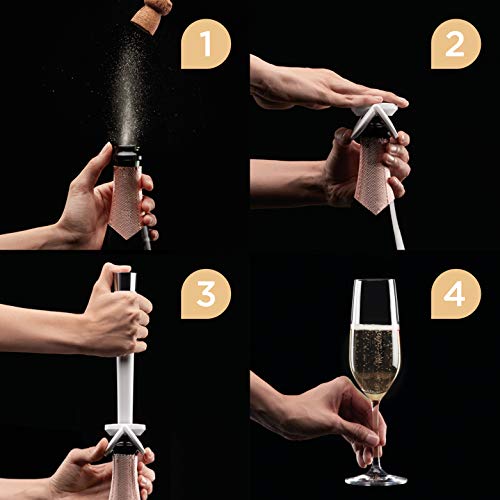 1

2

3

4