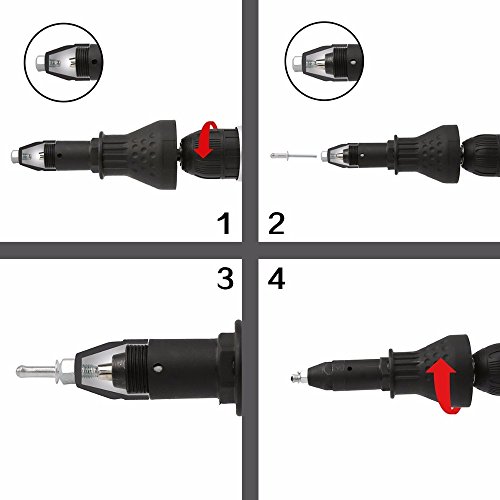 1

2

3

4