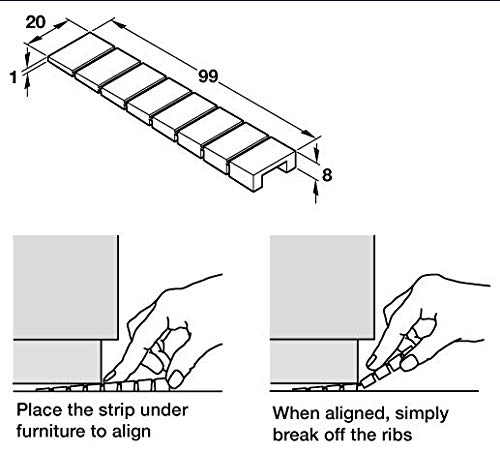 20

1

99

8

Place the strip under furniture to align

When aligned, simply break off the ribs