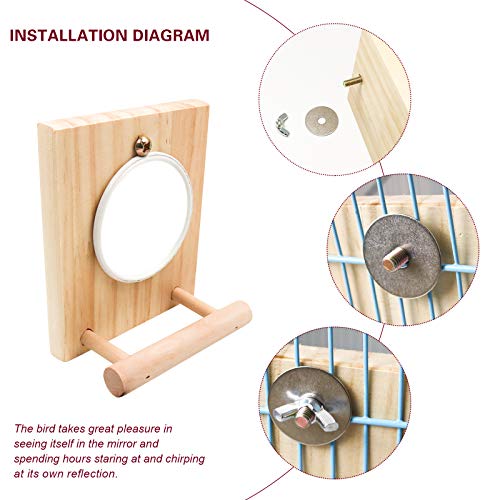 INSTALLATION DIAGRAM

The bird takes great pleasure in seeing itself in the mirror and spending hours staring at and chirping at its own reflection.