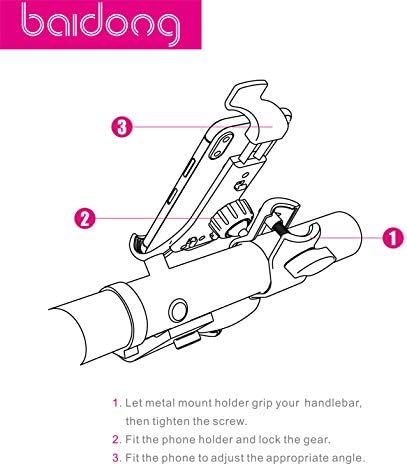 baidoog

3

2

1

1. Let metal mount holder grip your handlebar, then tighten the screw.
2. Fit the phone holder and lock the gear.
3. Fit the phone to adjust the appropriate angle.