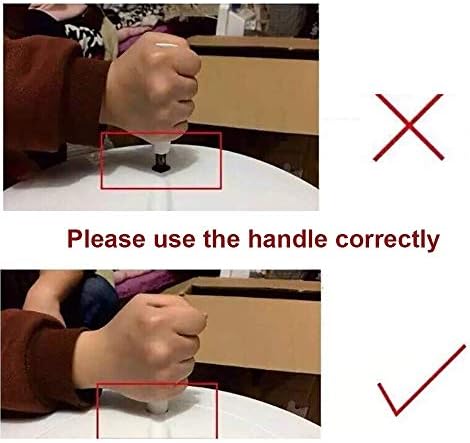 Please use the handle correctly