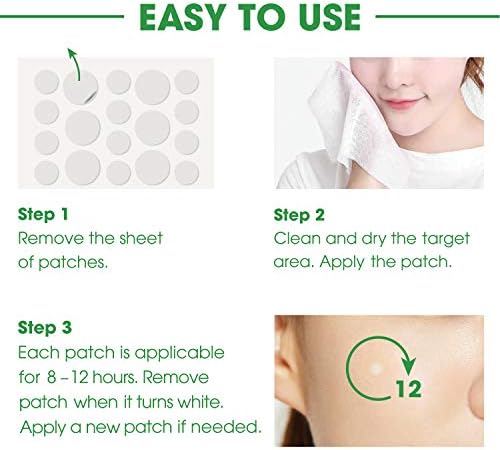 EASY TO USE

Step 1
Remove the sheet of patches.

Step 2
Clean and dry the target area. Apply the patch.

Step 3
Each patch is applicable for 8 – 12 hours. Remove patch when it turns white. Apply a new patch if needed.

12