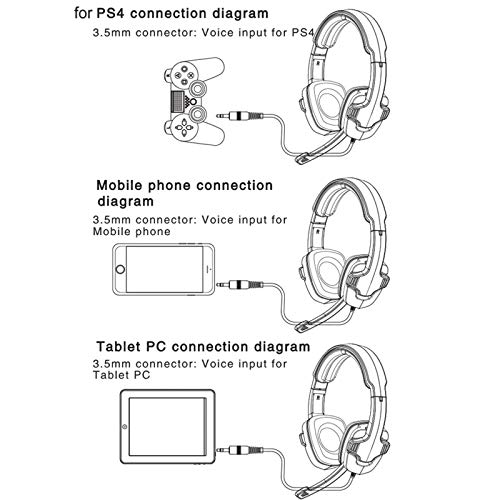 for PS4 connection diagram

3.5mm connector: Voice input for PS4

Mobile phone connection diagram

3.5mm connector: Voice input for Mobile phone

Tablet PC connection diagram

3.5mm connector: Voice input for Tablet PC