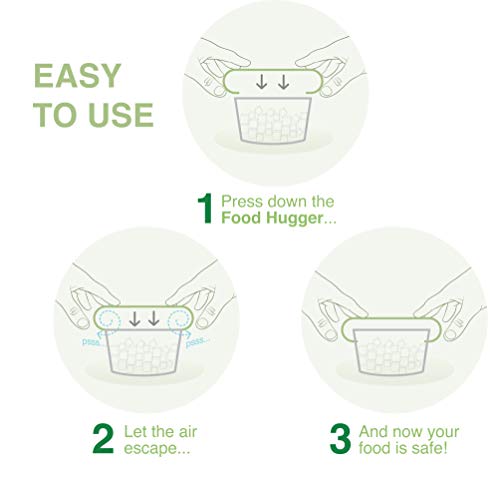 EASY TO USE

1 Press down the Food Hugger...

psss... psss...

2 Let the air escape...

3 And now your food is safe!