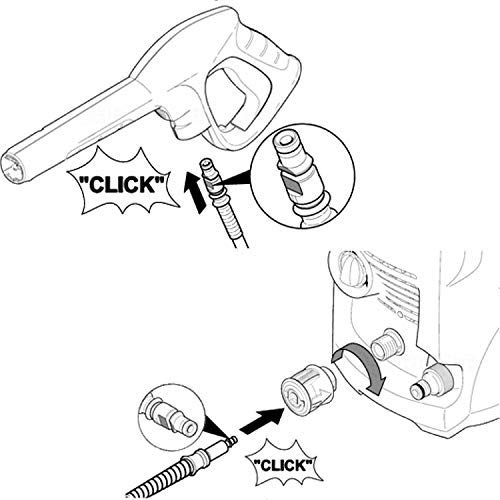 "CLICK"

"CLICK"