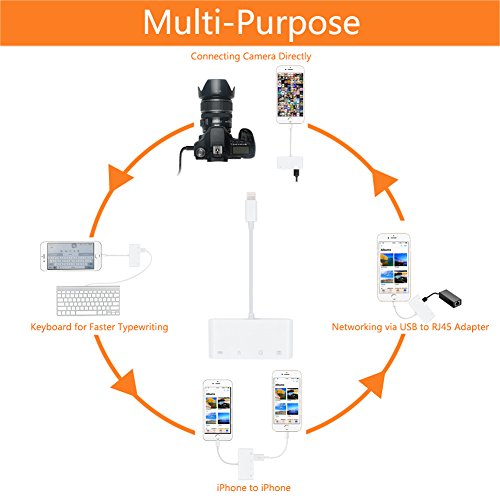 Multi-Purpose

Connecting Camera Directly

Keyboard for Faster Typewriting

Networking via USB to RJ45 Adapter

iPhone to iPhone