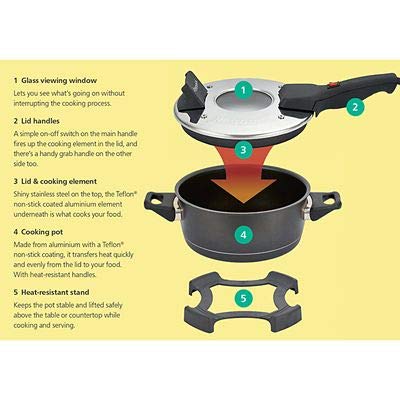 1 Glass viewing window
Lets you see what's going on without interrupting the cooking process.

2 Lid handles
A simple on-off switch on the main handle fires up the cooking element in the lid, and there's a handy grab handle on the other side too.

3 Lid & cooking element
Shiny stainless steel on the top, the Teflon® non-stick coated aluminium element underneath is what cooks your food.

4 Cooking pot
Made from aluminium with a Teflon® non-stick coating, it transfers heat quickly and evenly from the lid to your food. With heat-resistant handles.

5 Heat-resistant stand
Keeps the pot stable and lifted safely above the table or countertop while cooking and serving.

1

2

3

4

5