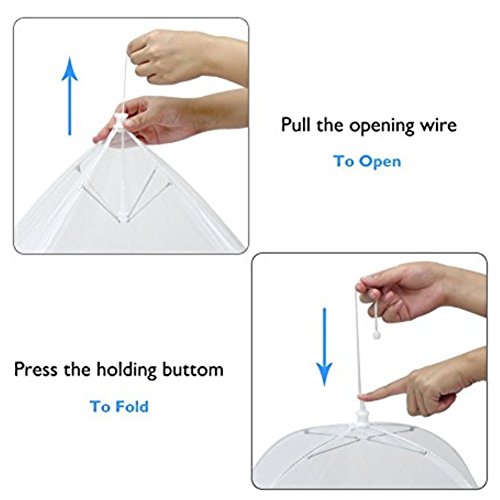 Pull the opening wire

To Open

Press the holding buttom

To Fold