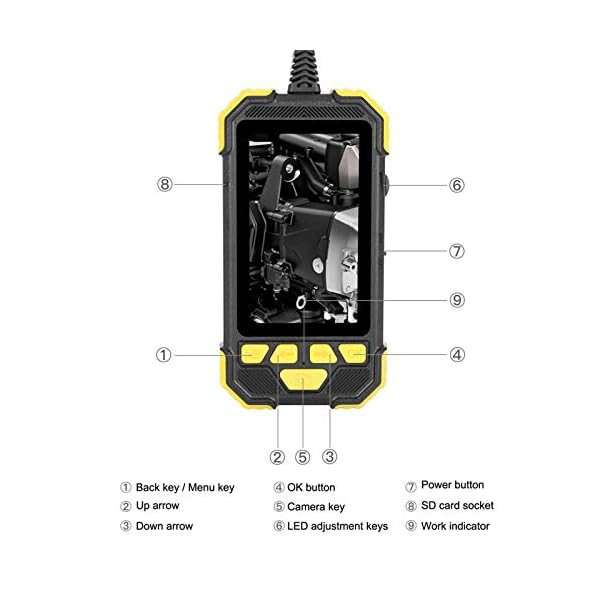 ⑧
⑥
⑦
⑨
①
④
②
⑤
③

① Back key / Menu key
② Up arrow
③ Down arrow

④ OK button
⑤ Camera key
⑥ LED adjustment keys

⑦ Power button
⑧ SD card socket
⑨ Work indicator