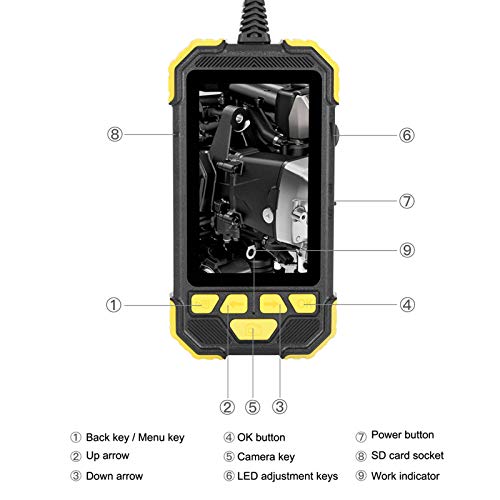 ⑧
⑥
⑦
⑨
①
④
②
⑤
③

① Back key / Menu key
② Up arrow
③ Down arrow

④ OK button
⑤ Camera key
⑥ LED adjustment keys

⑦ Power button
⑧ SD card socket
⑨ Work indicator