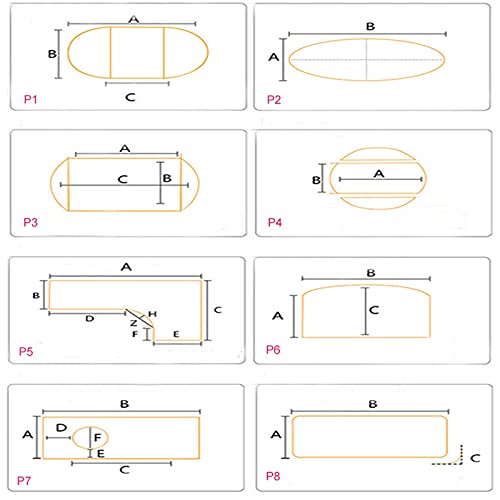 A
B
C
P1

B
A
P2

A
C
B
P3

B
A
P4

A
B
C
D
H
Z
F
E
P5

B
A
C
P6

B
A
D
F
E
C
P7

B
A
C
P8