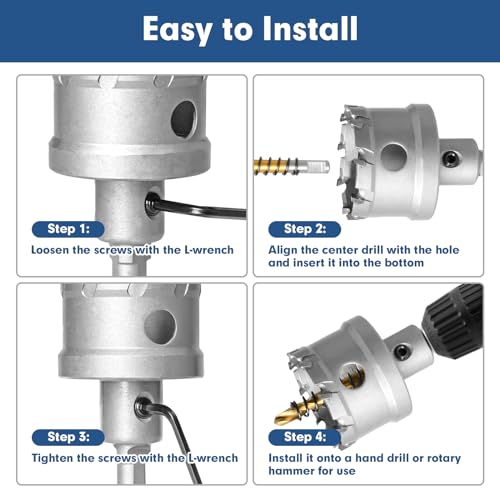 Easy to Install

Step 1:
Loosen the screws with the L-wrench

Step 2:
Align the center drill with the hole and insert it into the bottom

Step 3:
Tighten the screws with the L-wrench

Step 4:
Install it onto a hand drill or rotary hammer for use