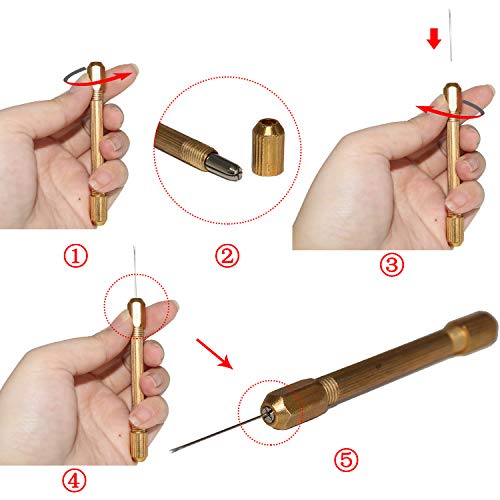 ①
②
③
④
⑤