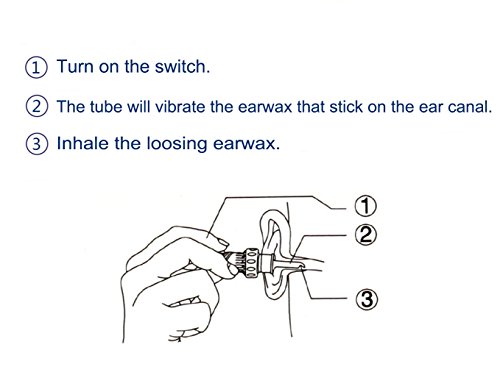 ① Turn on the switch.

② The tube will vibrate the earwax that stick on the ear canal.

③ Inhale the loosing earwax.

①

②

③