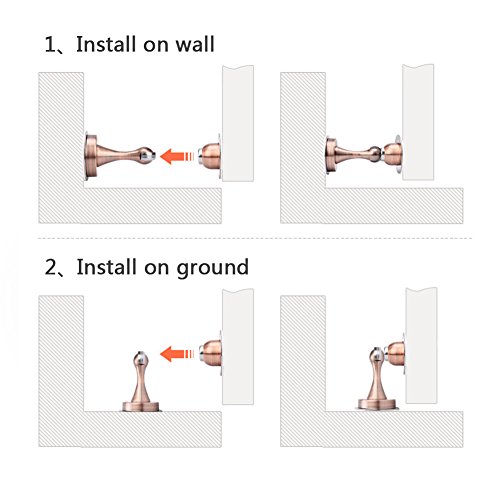 1、Install on wall

2、Install on ground