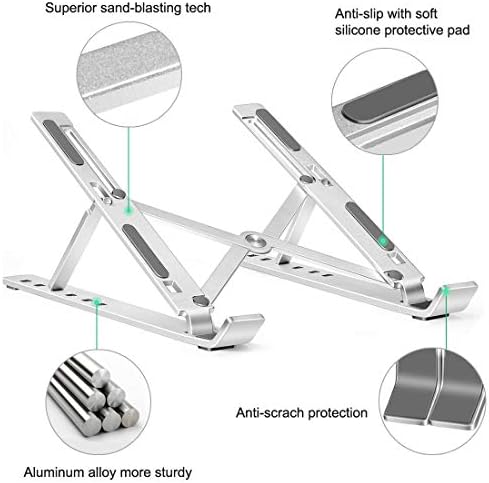 Superior sand-blasting tech

Anti-slip with soft silicone protective pad

Anti-scrach protection

Aluminum alloy more sturdy