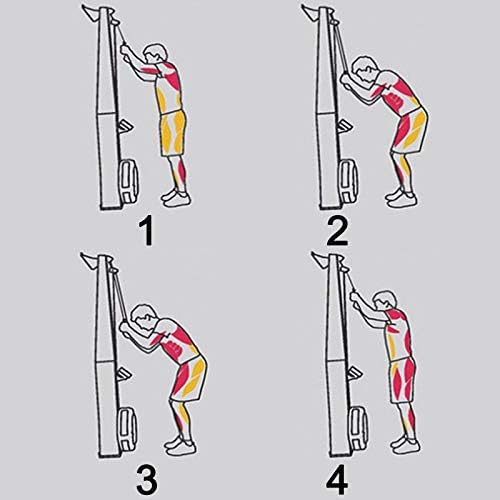 1

2

3

4