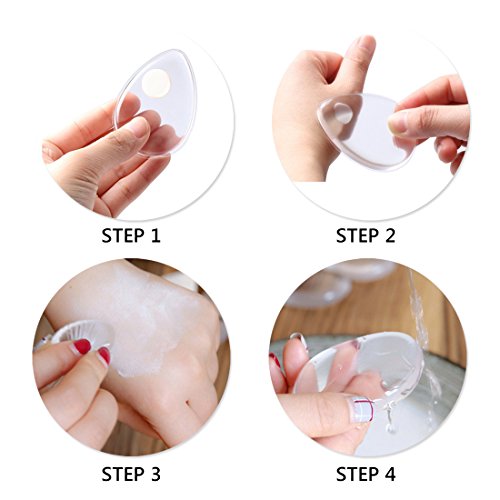 STEP 1

STEP 2

STEP 3

STEP 4