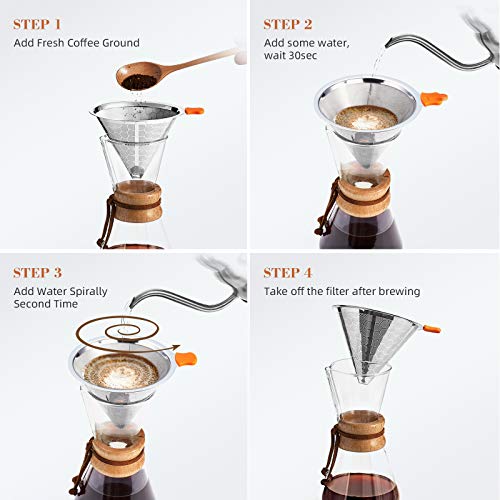 STEP 1
Add Fresh Coffee Ground

STEP 2
Add some water, wait 30sec

STEP 3
Add Water Spirally Second Time

STEP 4
Take off the filter after brewing