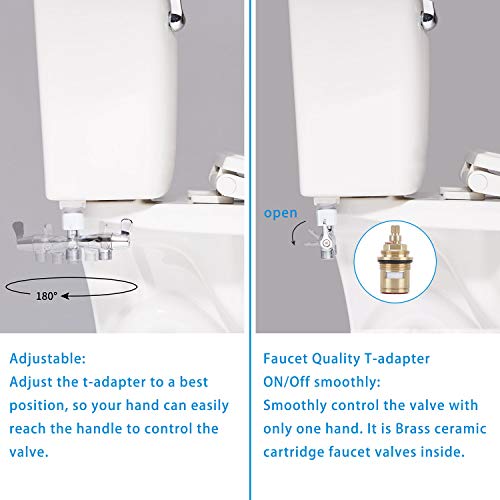 180°

Adjustable:
Adjust the t-adapter to a best position, so your hand can easily reach the handle to control the valve.

open

Faucet Quality T-adapter
ON/Off smoothly:
Smoothly control the valve with only one hand. It is Brass ceramic cartridge faucet valves inside.