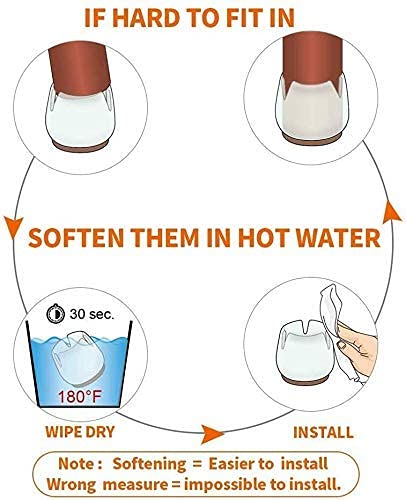 IF HARD TO FIT IN

SOFTEN THEM IN HOT WATER

30 sec.

180°F

WIPE DRY

INSTALL

Note : Softening = Easier to install
Wrong measure = impossible to install.