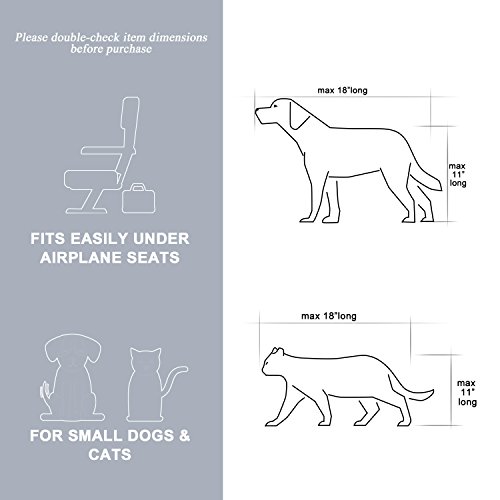 Please double-check item dimensions before purchase

FITS EASILY UNDER AIRPLANE SEATS

FOR SMALL DOGS & CATS

max 18"long

max 11" long

max 18"long

max 11" long