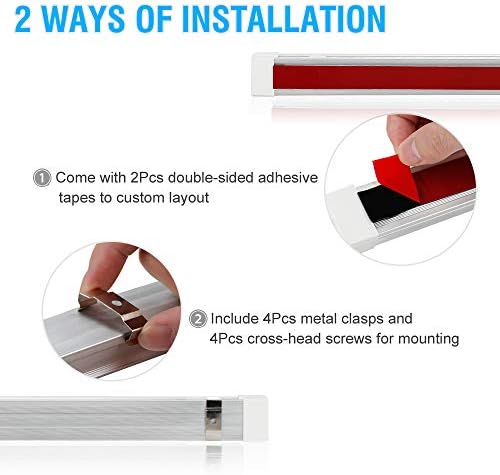 2 WAYS OF INSTALLATION

1 Come with 2Pcs double-sided adhesive tapes to custom layout

2 Include 4Pcs metal clasps and 4Pcs cross-head screws for mounting