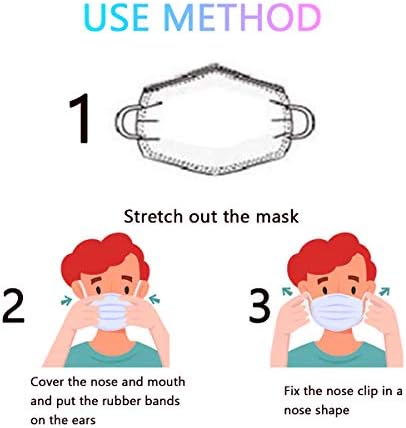 USE METHOD

1

Stretch out the mask

2

Cover the nose and mouth and put the rubber bands on the ears

3

Fix the nose clip in a nose shape