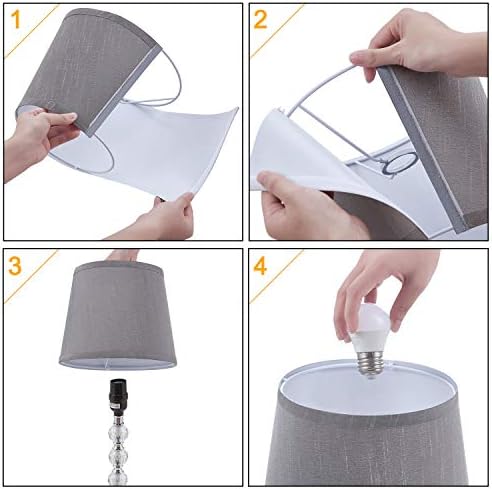 1

2

3

4