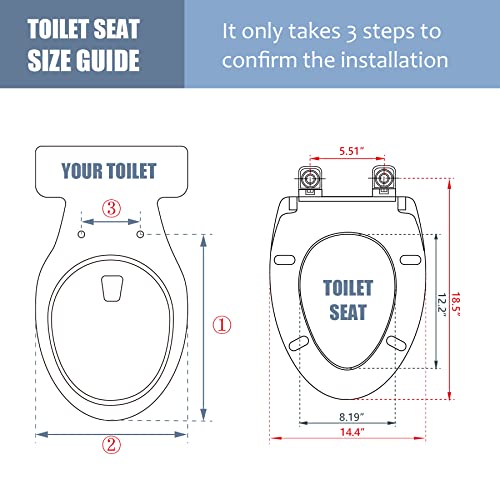 TOILET SEAT SIZE GUIDE

It only takes 3 steps to confirm the installation

YOUR TOILET

③

①

②

5.51"

TOILET SEAT

12.2"

18.5"

8.19"

14.4"