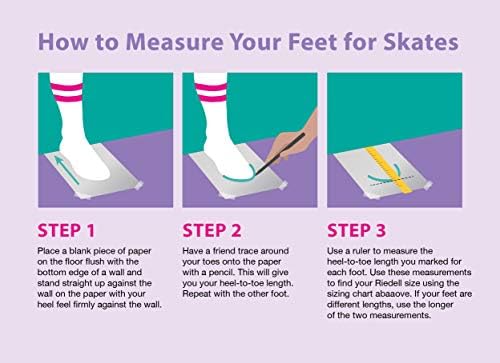 How to Measure Your Feet for Skates

STEP 1

Place a blank piece of paper on the floor flush with the bottom edge of a wall and stand straight up against the wall on the paper with your heel feel firmly against the wall.

STEP 2

Have a friend trace around your toes onto the paper with a pencil. This will give you your heel-to-toe length. Repeat with the other foot.

STEP 3

Use a ruler to measure the heel-to-toe length you marked for each foot. Use these measurements to find your Riedell size using the sizing chart abaaove. If your feet are different lengths, use the longer of the two measurements.