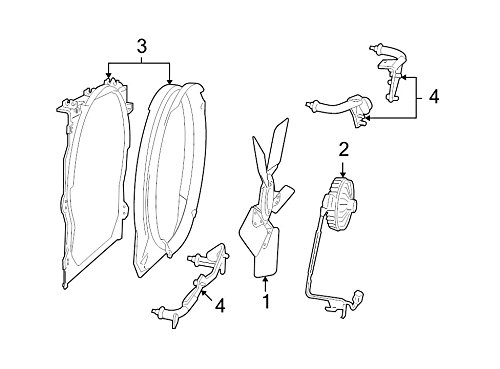 3
4
2
4
1