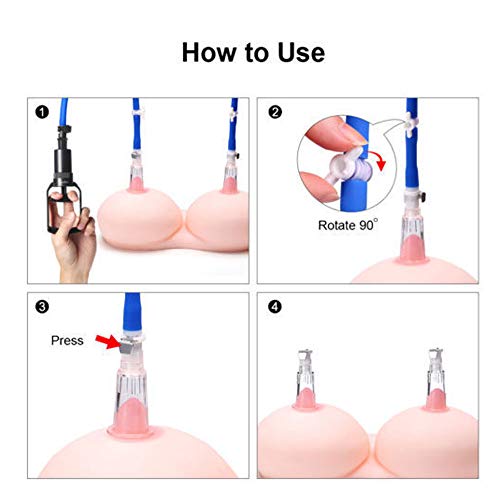 How to Use

1

2

Rotate 90°

3

Press

4