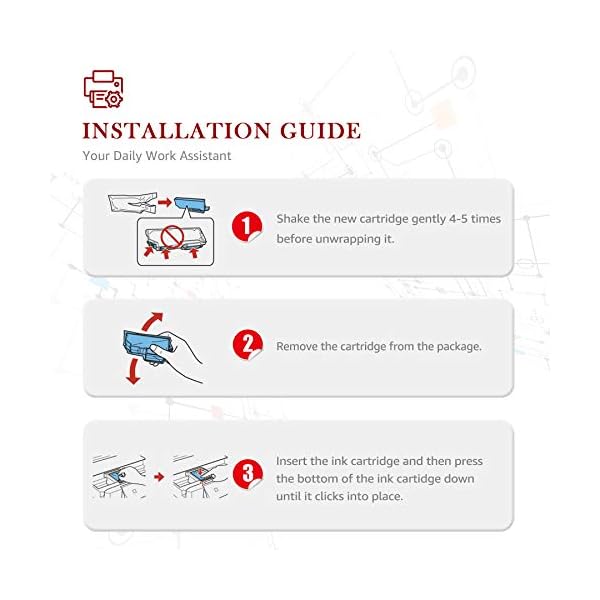 INSTALLATION GUIDE
Your Daily Work Assistant

1
Shake the new cartridge gently 4-5 times before unwrapping it.

2
Remove the cartridge from the package.

3
Insert the ink cartridge and then press the bottom of the ink cartridge down until it clicks into place.