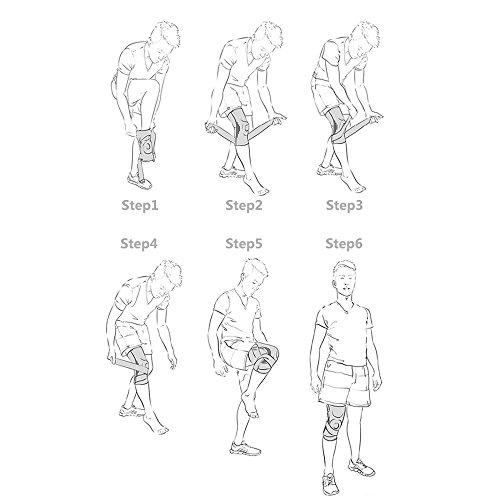 Step1 Step2 Step3

Step4 Step5 Step6