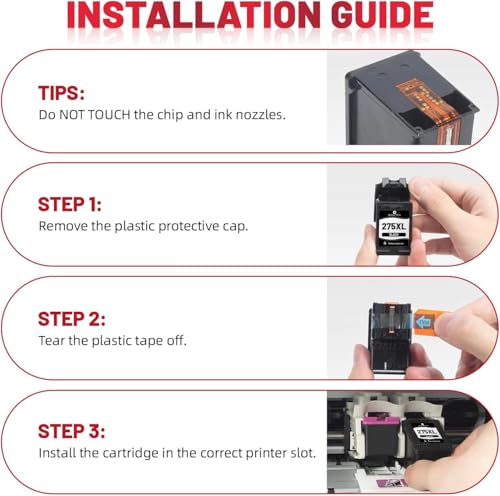 INSTALLATION GUIDE

TIPS:
Do NOT TOUCH the chip and ink nozzles.

STEP 1:
Remove the plastic protective cap.

275XL

STEP 2:
Tear the plastic tape off.

STEP 3:
Install the cartridge in the correct printer slot.

275XL